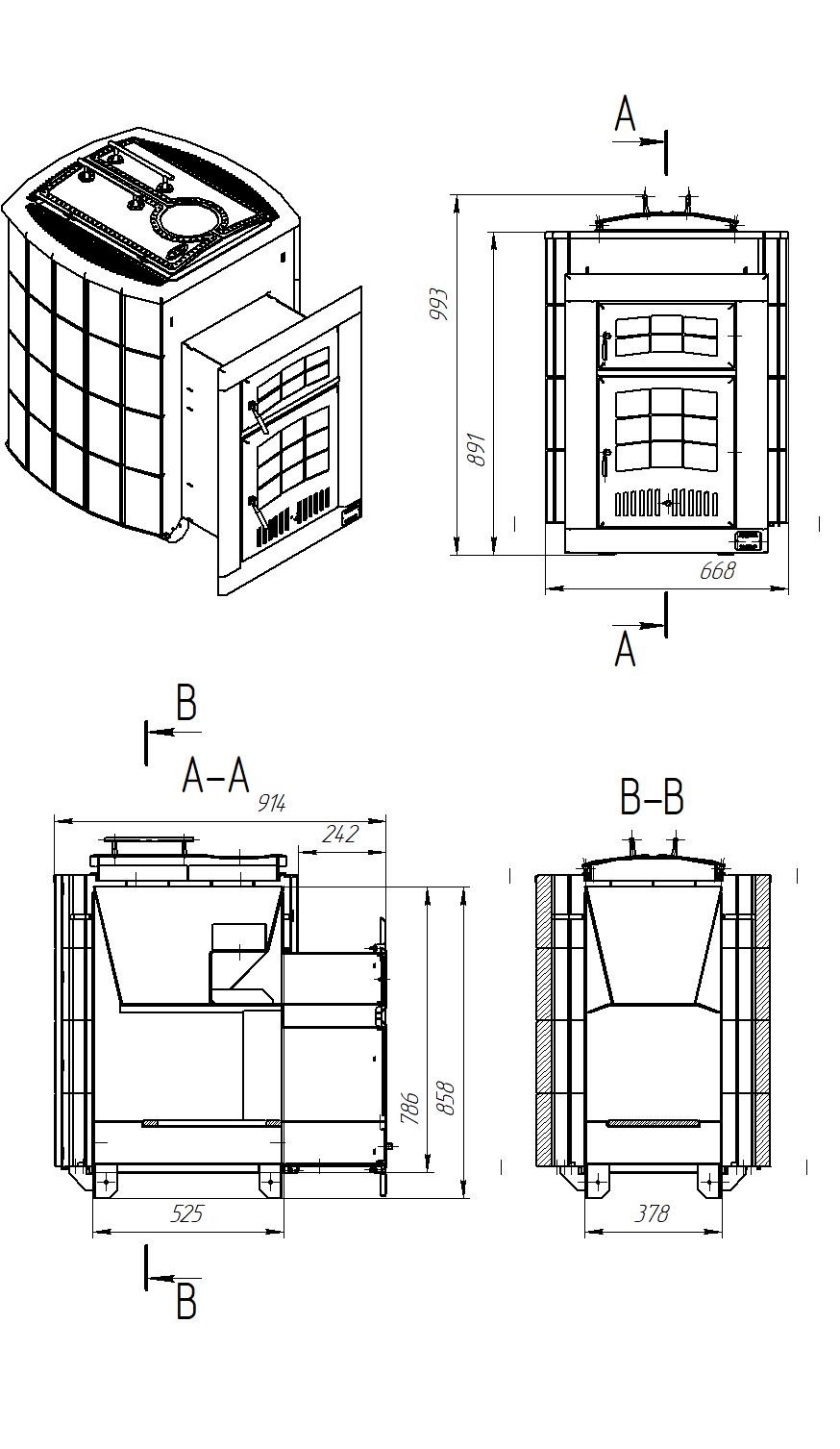 A

993

891

668

A

B

A–A

914

242

786

858

525

B

B–B

378